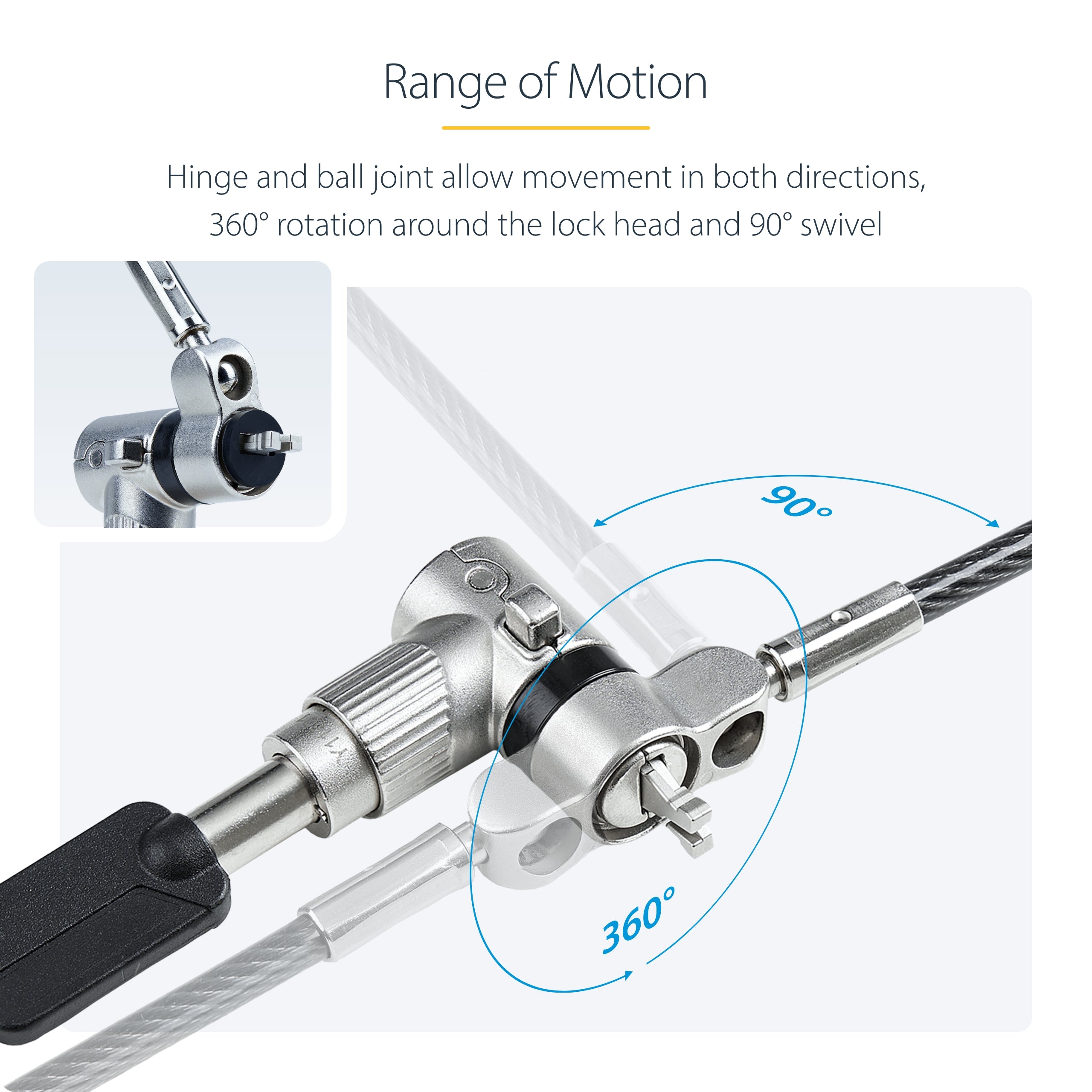 Range of Motion

Hinge and ball joint allow movement in both directions, 360° rotation around the lock head and 90° swivel

90°

360°