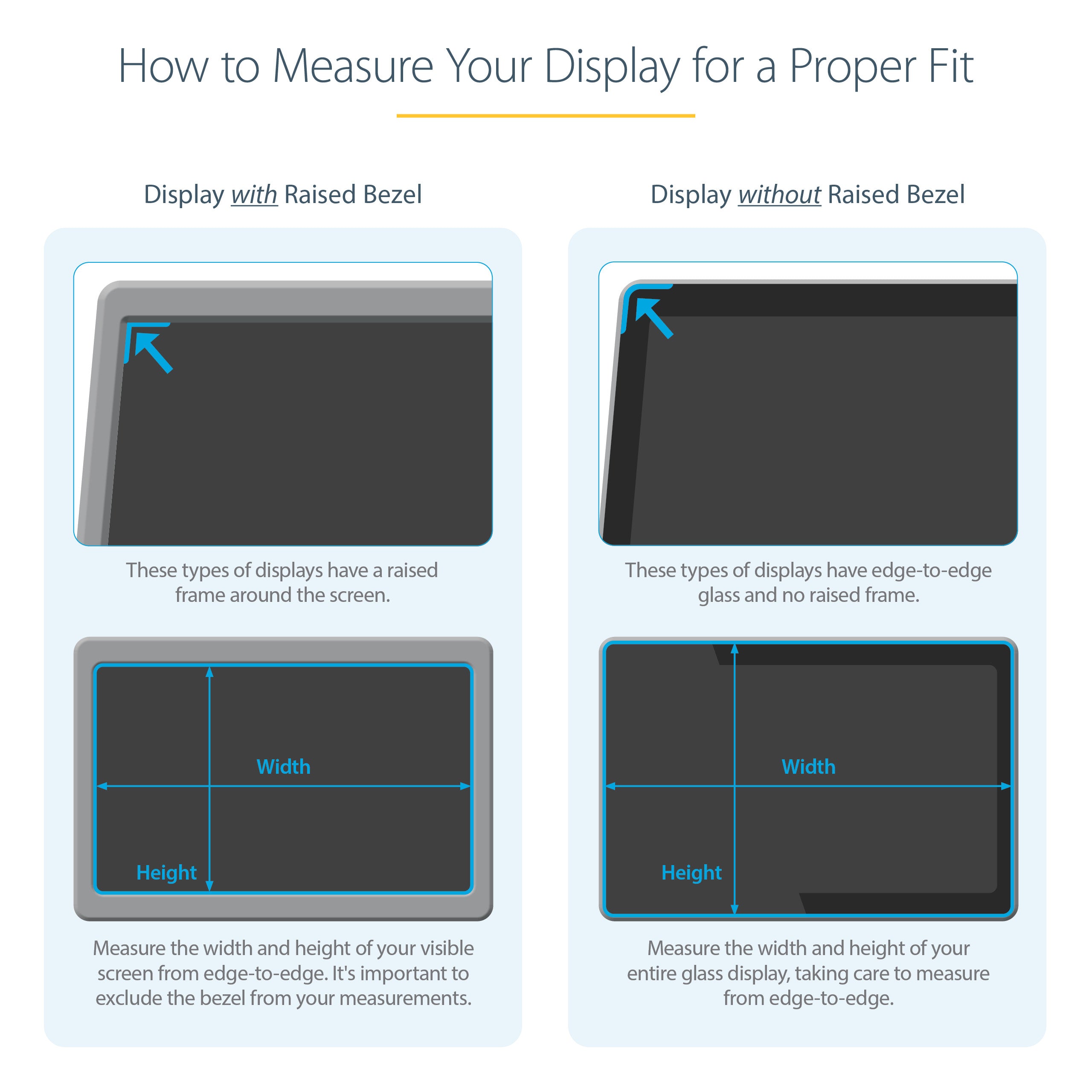 How to Measure Your Display for a Proper Fit

Display with Raised Bezel

These types of displays have a raised frame around the screen.

Width

Height

Measure the width and height of your visible screen from edge-to-edge. It's important to exclude the bezel from your measurements.

Display without Raised Bezel

These types of displays have edge-to-edge glass and no raised frame.

Width

Height

Measure the width and height of your entire glass display, taking care to measure from edge-to-edge.