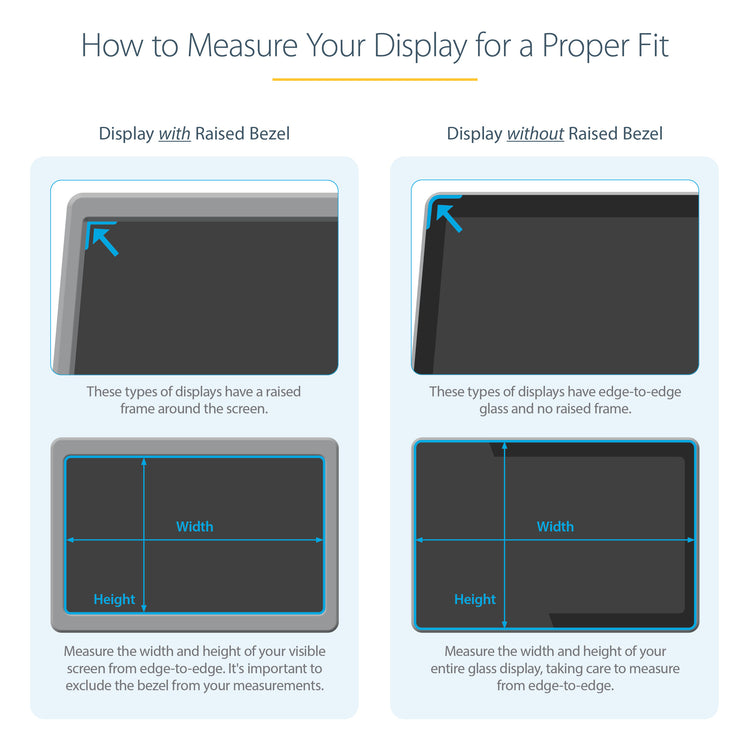 How to Measure Your Display for a Proper Fit

Display with Raised Bezel

These types of displays have a raised frame around the screen.

Width

Height

Measure the width and height of your visible screen from edge-to-edge. It's important to exclude the bezel from your measurements.

Display without Raised Bezel

These types of displays have edge-to-edge glass and no raised frame.

Width

Height

Measure the width and height of your entire glass display, taking care to measure from edge-to-edge.