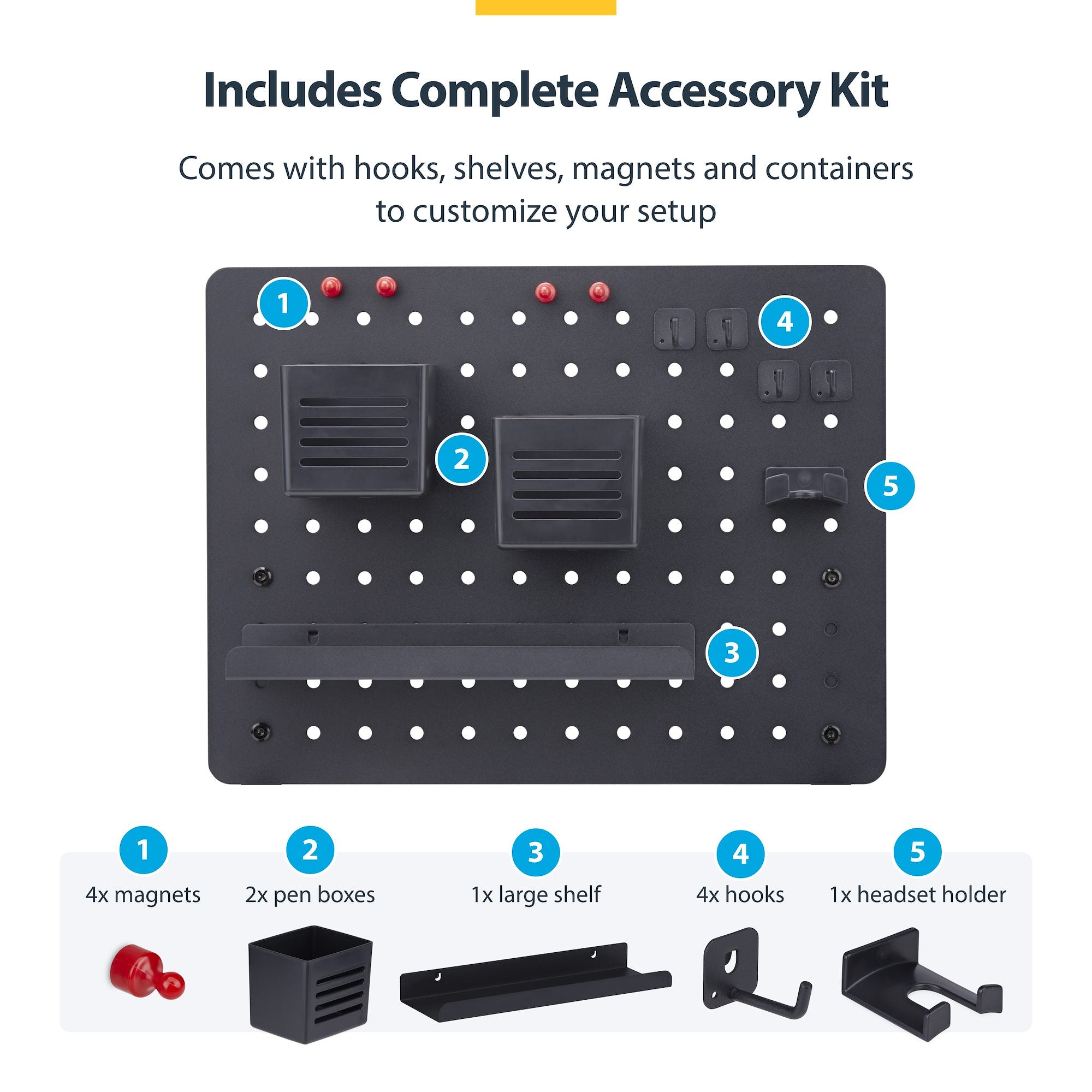 Includes Complete Accessory Kit

Comes with hooks, shelves, magnets and containers to customize your setup

1

4

2

5

3

1
4x magnets

2
2x pen boxes

3
1x large shelf

4
4x hooks

5
1x headset holder