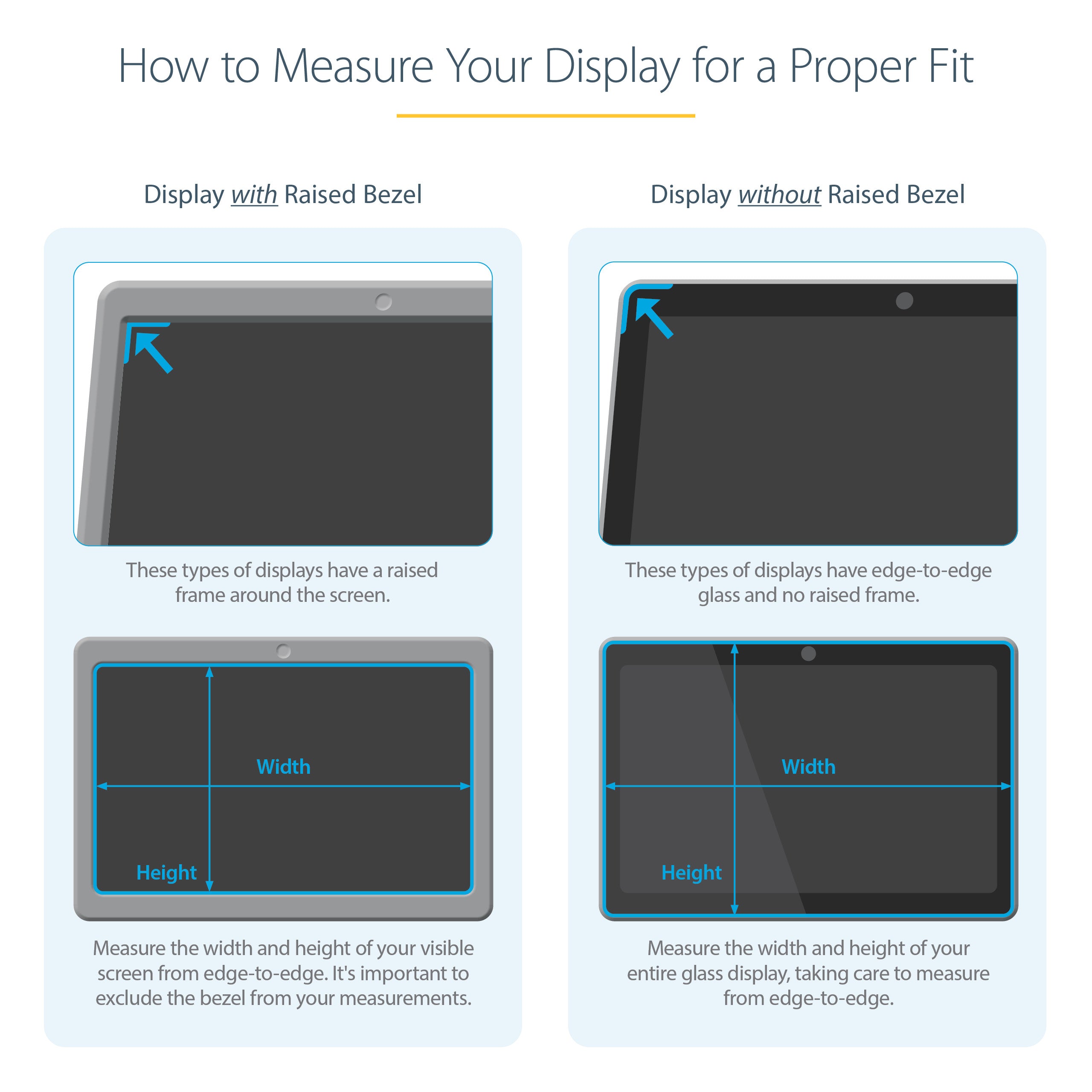 How to Measure Your Display for a Proper Fit

Display with Raised Bezel

These types of displays have a raised frame around the screen.

Width

Height

Measure the width and height of your visible screen from edge-to-edge. It's important to exclude the bezel from your measurements.

Display without Raised Bezel

These types of displays have edge-to-edge glass and no raised frame.

Width

Height

Measure the width and height of your entire glass display, taking care to measure from edge-to-edge.