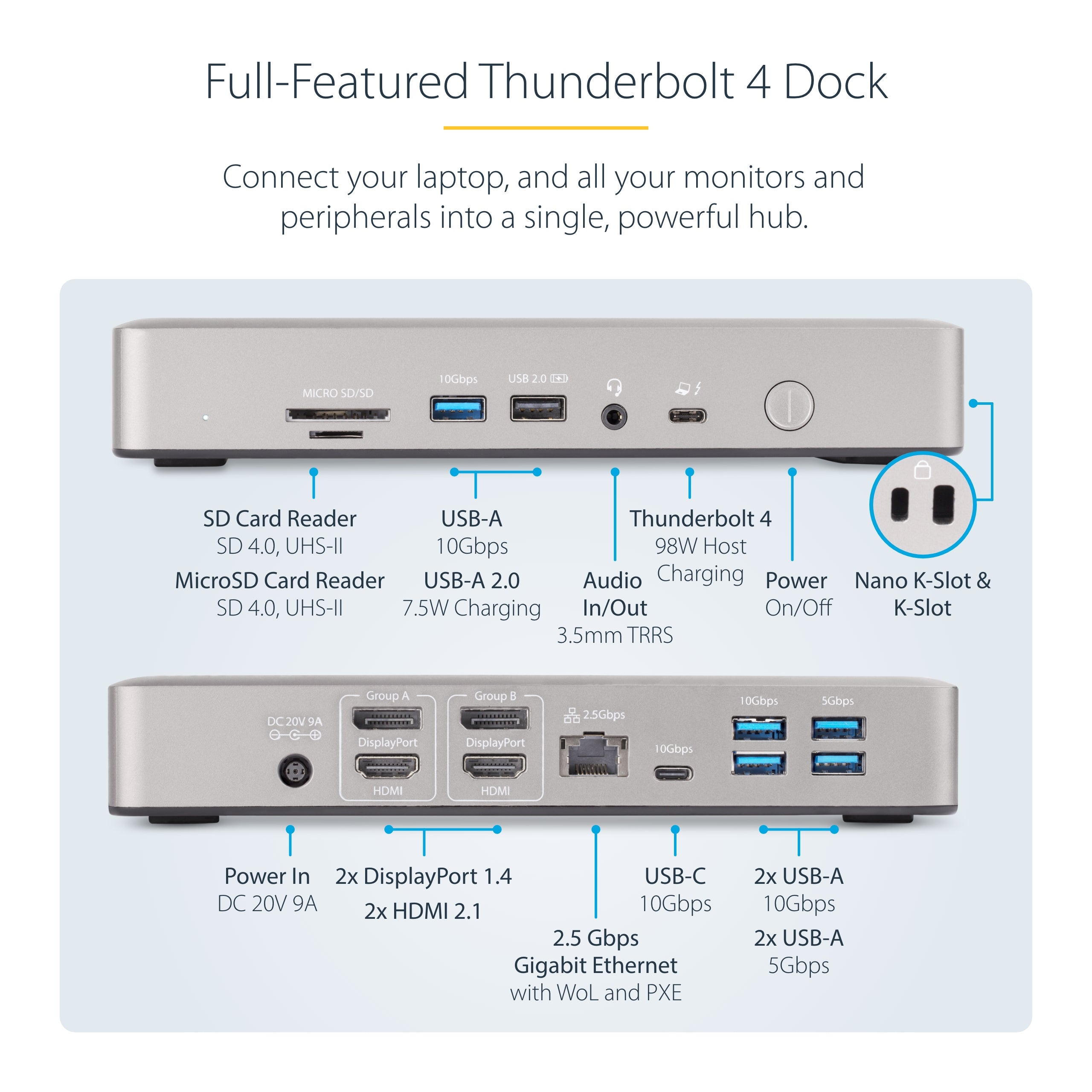 Full-Featured Thunderbolt 4 Dock

Connect your laptop, and all your monitors and peripherals into a single, powerful hub.

MICRO SD/SD
10Gbps
USB 2.0

SD Card Reader
SD 4.0, UHS-II
MicroSD Card Reader
SD 4.0, UHS-II

USB-A
10Gbps
USB-A 2.0
7.5W Charging

Audio
In/Out
3.5mm TRRS

Thunderbolt 4
98W Host
Charging

Power
On/Off

Nano K-Slot &
K-Slot

DC 20V 9A
Group A
DisplayPort
HDMI
Group B
DisplayPort
HDMI
2.5Gbps
10Gbps
10Gbps
5Gbps

Power In
DC 20V 9A

2x DisplayPort 1.4
2x HDMI 2.1

2.5 Gbps
Gigabit Ethernet
with WoL and PXE

USB-C
10Gbps

2x USB-A
10Gbps
2x USB-A
5Gbps