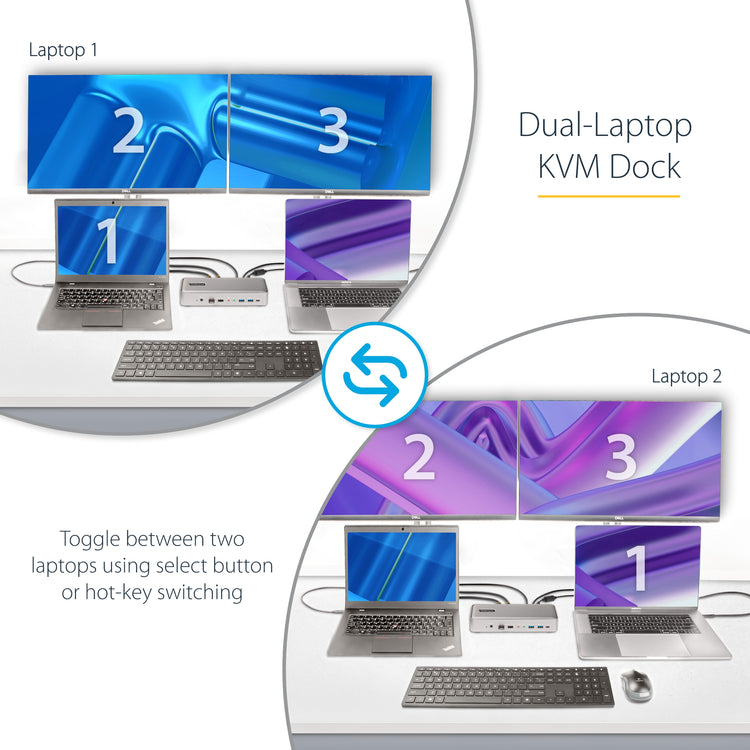 Laptop 1

2

3

1

Dual-Laptop KVM Dock

Laptop 2

2

3

1

Toggle between two laptops using select button or hot-key switching