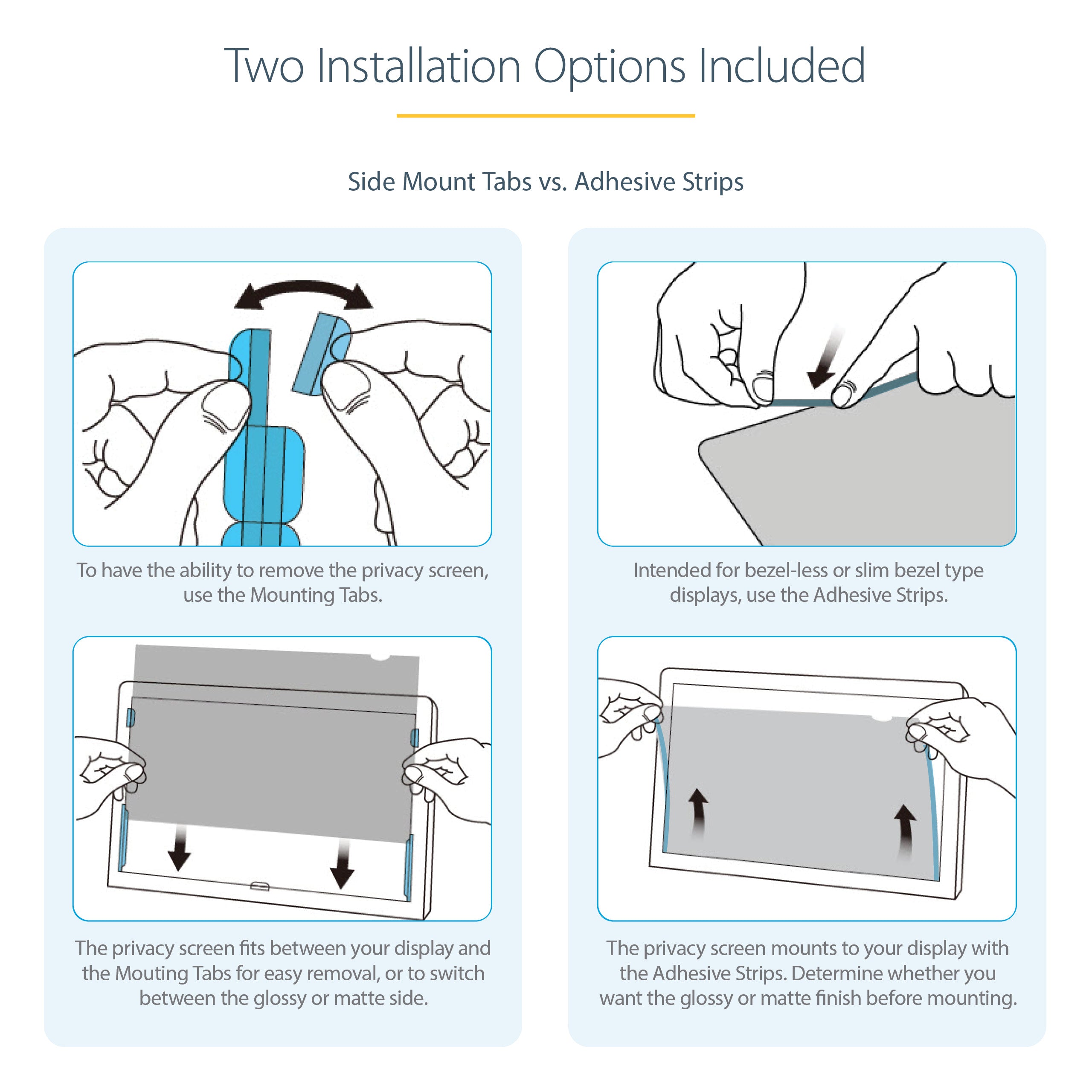 Two Installation Options Included

Side Mount Tabs vs. Adhesive Strips

To have the ability to remove the privacy screen, use the Mounting Tabs.

The privacy screen fits between your display and the Mouting Tabs for easy removal, or to switch between the glossy or matte side.

Intended for bezel-less or slim bezel type displays, use the Adhesive Strips.

The privacy screen mounts to your display with the Adhesive Strips. Determine whether you want the glossy or matte finish before mounting.