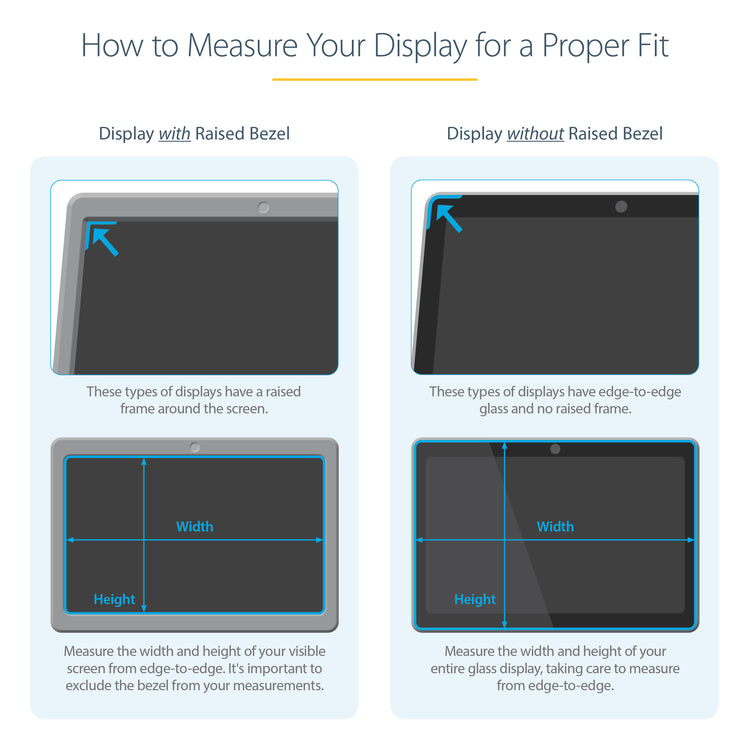 How to Measure Your Display for a Proper Fit

Display with Raised Bezel

These types of displays have a raised frame around the screen.

Width

Height

Measure the width and height of your visible screen from edge-to-edge. It's important to exclude the bezel from your measurements.

Display without Raised Bezel

These types of displays have edge-to-edge glass and no raised frame.

Width

Height

Measure the width and height of your entire glass display, taking care to measure from edge-to-edge.