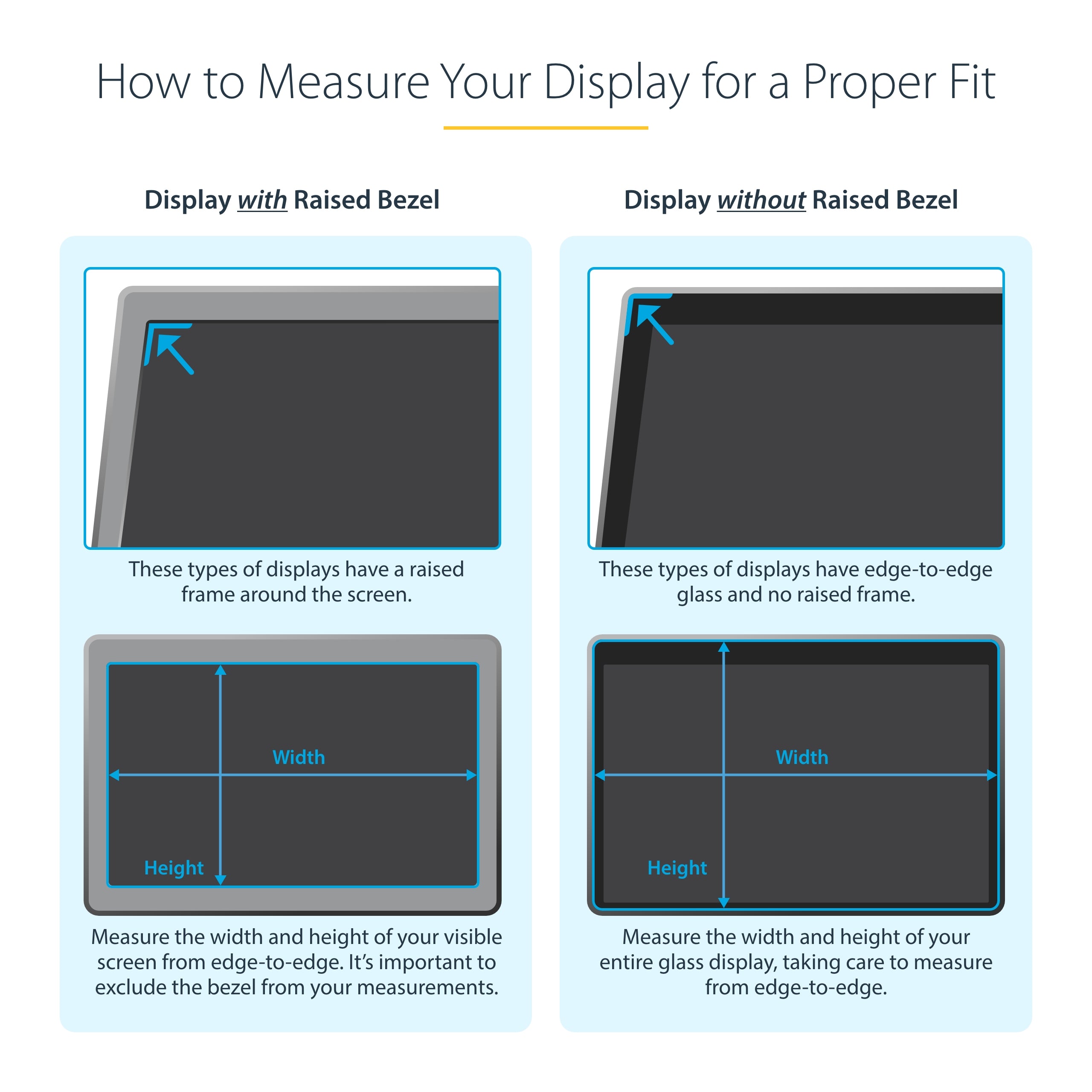 How to Measure Your Display for a Proper Fit

Display with Raised Bezel

These types of displays have a raised frame around the screen.

Width

Height

Measure the width and height of your visible screen from edge-to-edge. It's important to exclude the bezel from your measurements.

Display without Raised Bezel

These types of displays have edge-to-edge glass and no raised frame.

Width

Height

Measure the width and height of your entire glass display, taking care to measure from edge-to-edge.